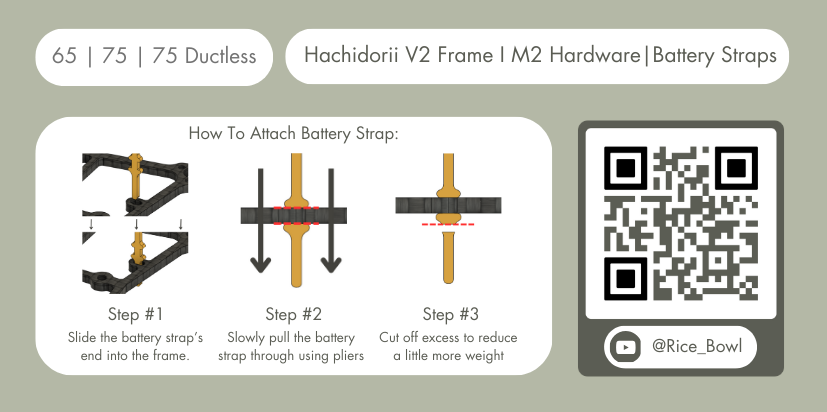 65 | 75 | 75 Ductless

Hachidorii V2 Frame I M2 Hardware|Battery Straps

How To Attach Battery Strap:

Step #1
Slide the battery strap's end into the frame.

Step #2
Slowly pull the battery strap through using pliers

Step #3
Cut off excess to reduce a little more weight

@Rice_Bowl