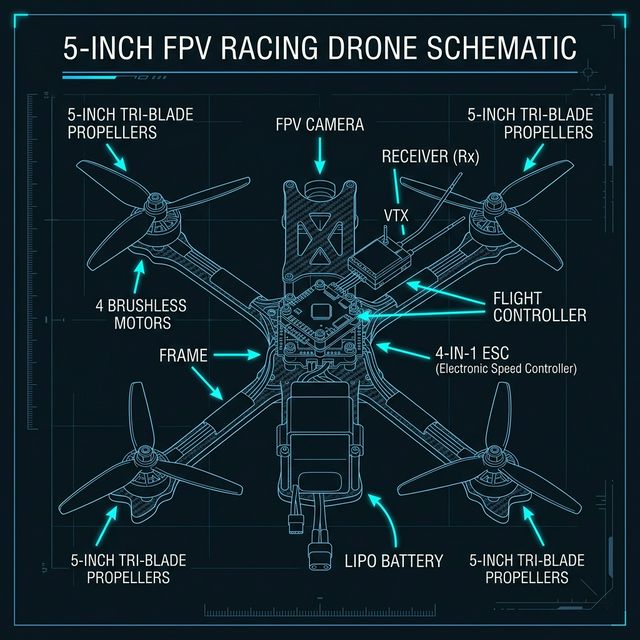 5-INCH FPV RACING DRONE SCHEMATIC

5-INCH TRI-BLADE PROPELLERS

FPV CAMERA

5-INCH TRI-BLADE PROPELLERS

RECEIVER (Rx)

VTX

4 BRUSHLESS MOTORS

FLIGHT CONTROLLER

FRAME

4-IN-1 ESC
(Electronic Speed Controller)

5-INCH TRI-BLADE PROPELLERS

LIPO BATTERY

5-INCH TRI-BLADE PROPELLERS